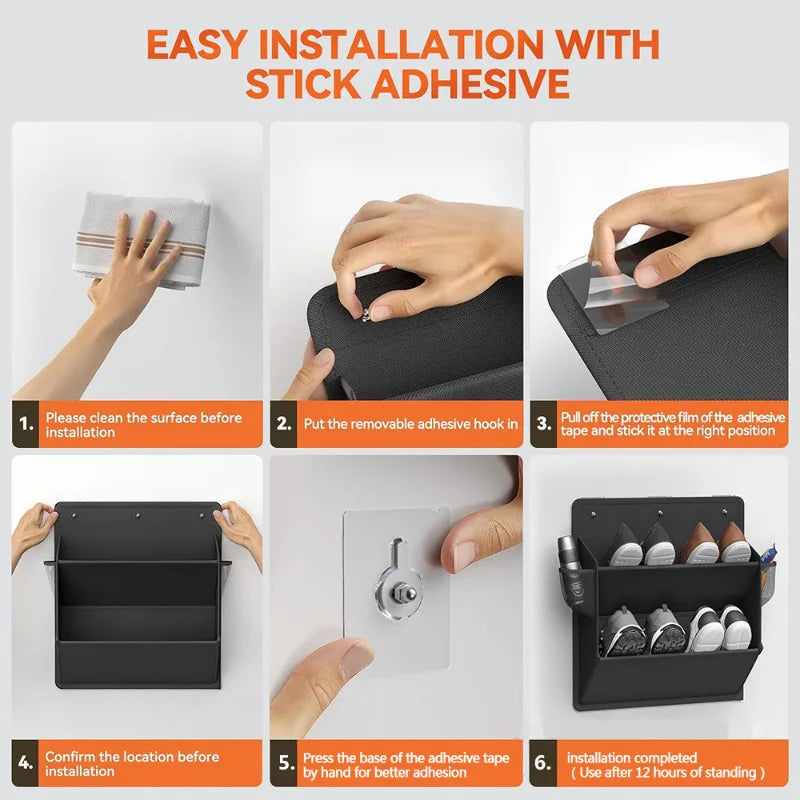 EASY INSTALLATION WITH STICK ADHESIVE

1. Please clean the surface before installation

2. Put the removable adhesive hook in

3. Pull off the protective film of the adhesive tape and stick it at the right position

4. Confirm the location before installation

5. Press the base of the adhesive tape by hand for better adhesion

6. installation completed ( Use after 12 hours of standing )