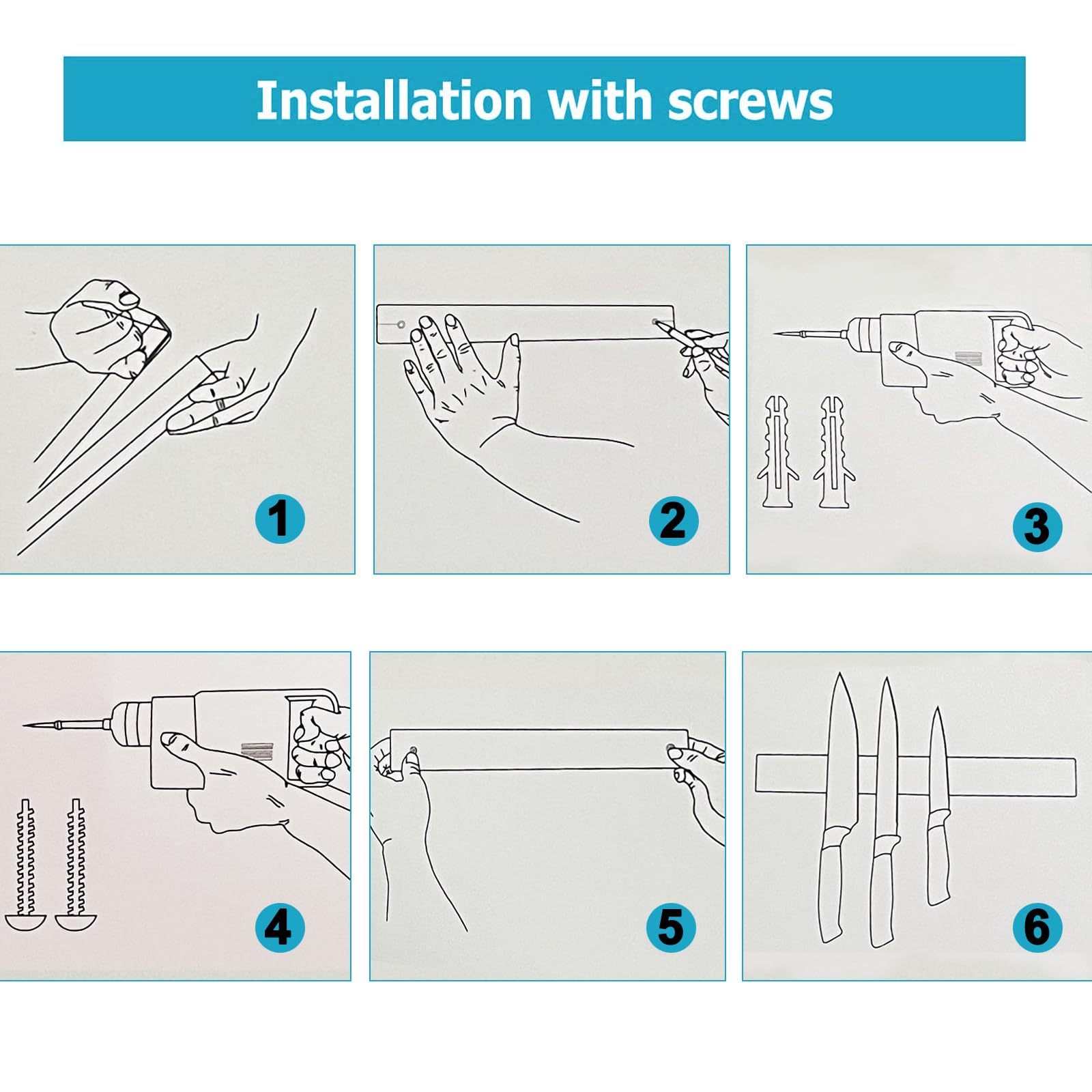 Installation with screws

1

2

3

4

5

6