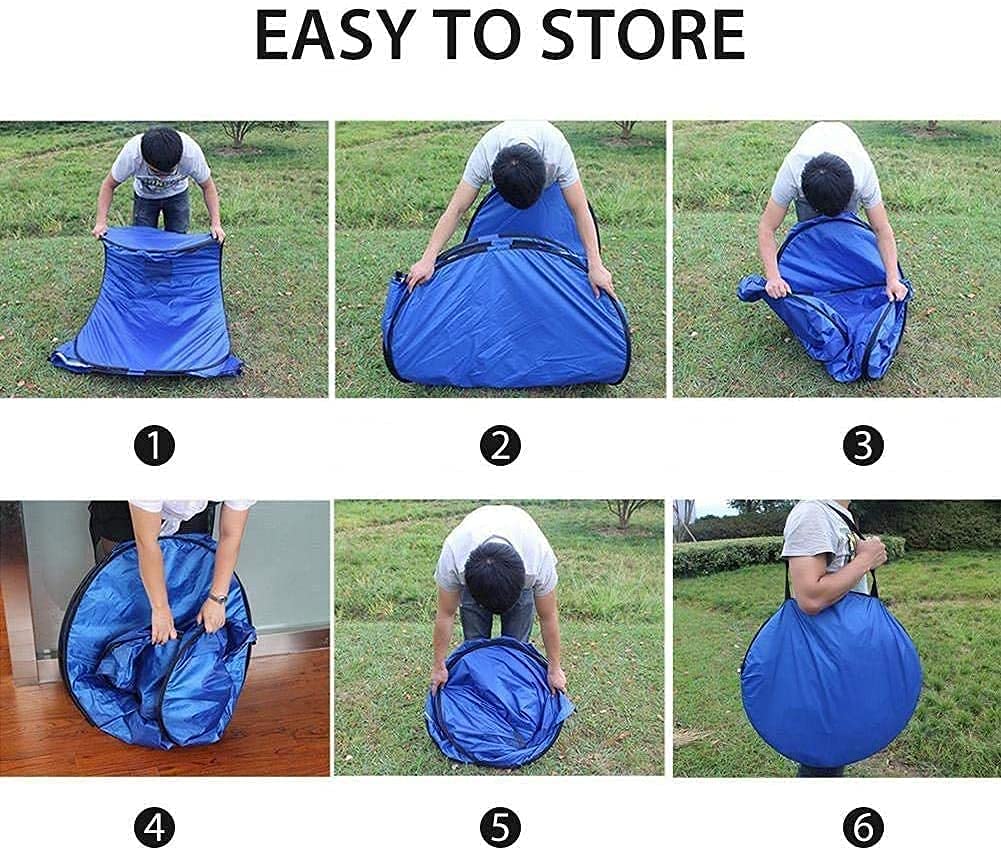 EASY TO STORE

1

2

3

4

5

6